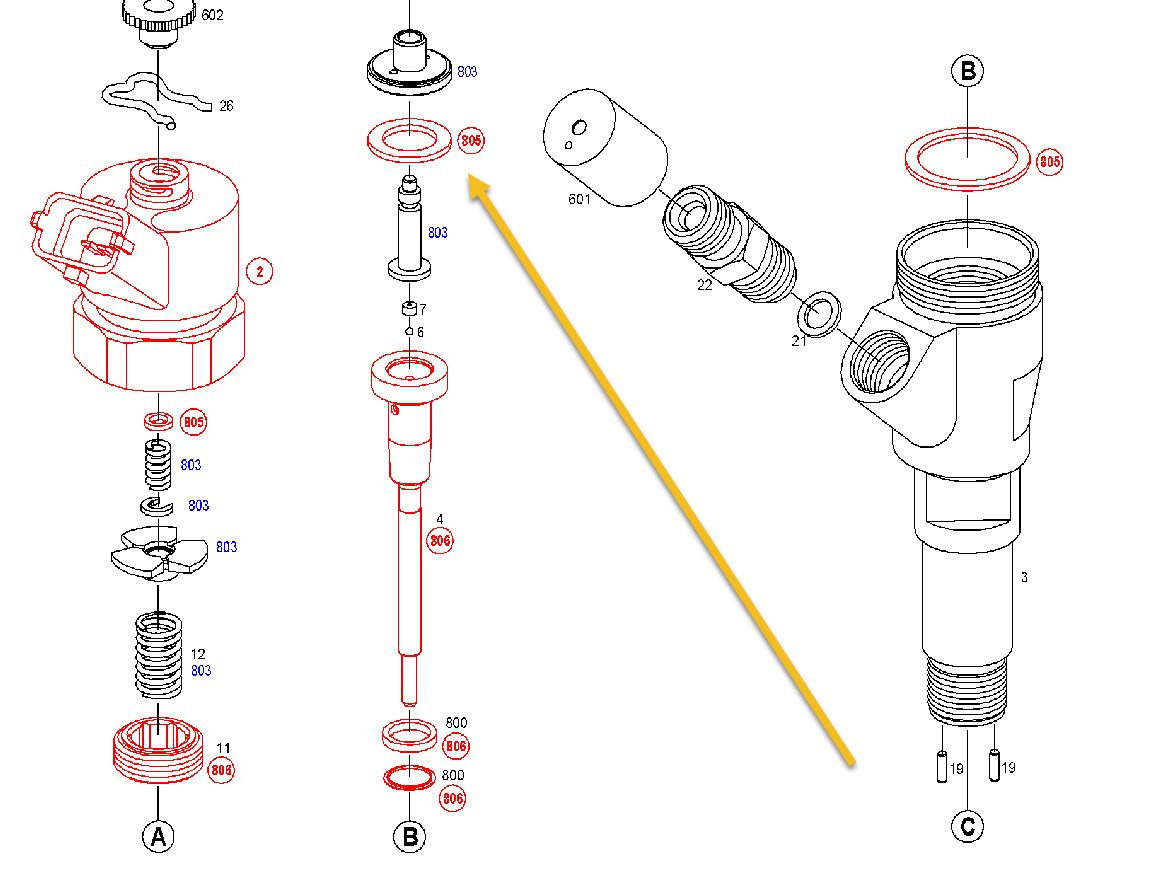 602
26
2
805
803
803
803
12
803
11
806
A

803
805
803
7
6
4
806
800
806
800
806
B

601
22
21

B
805
3
19
19
C